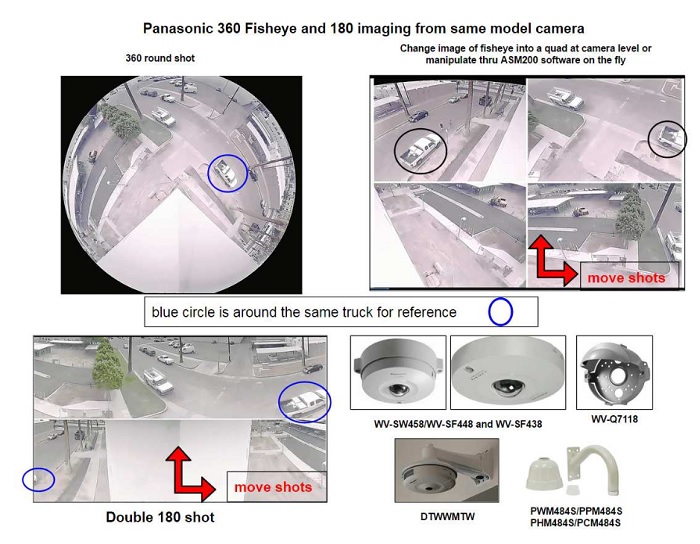 Panasonic 360 Fisheye and 180 imaging from same model camera

360 round shot

Change image of fisheye into a quad at camera level or manipulate thru ASM200 software on the fly

move shots

blue circle is around the same truck for reference

move shots

Double 180 shot

WV-SW458/WV-SF448 and WV-SF438

WV-Q7118

DTWWMTW

PWM484S/PPM484S
PHM484S/PCM484S