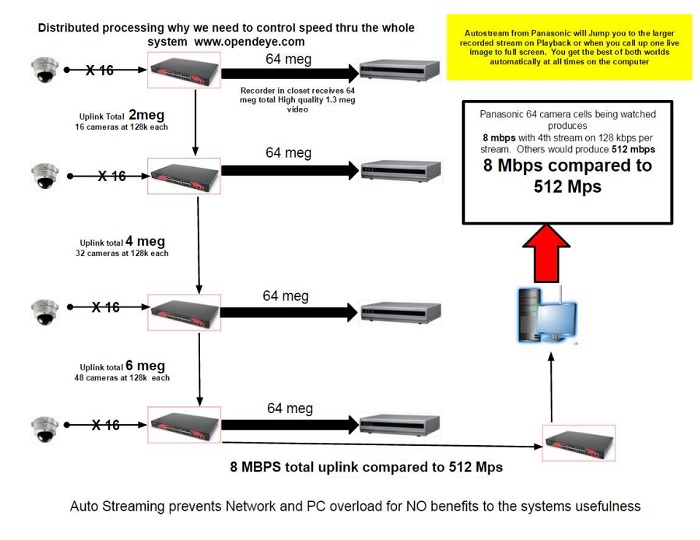 Distributed processing why we need to control speed thru the whole system www.opendeye.com

Autostream from Panasonic will Jump you to the larger recorded stream on Playback or when you call up one live image to full screen. You get the best of both worlds automatically at all times on the computer

X 16

64 meg

Recorder in closet receives 64 meg total High quality 1.3 meg video

Uplink Total 2meg
16 cameras at 128k each

Panasonic 64 camera cells being watched produces
8 mbps with 4th stream on 128 kbps per stream. Others would produce 512 mbps
8 Mbps compared to 512 Mps

X 16

64 meg

Uplink total 4 meg
32 cameras at 128k each

X 16

64 meg

Uplink total 6 meg
48 cameras at 128k each

X 16

64 meg

8 MBPS total uplink compared to 512 Mps

Auto Streaming prevents Network and PC overload for NO benefits to the systems usefulness